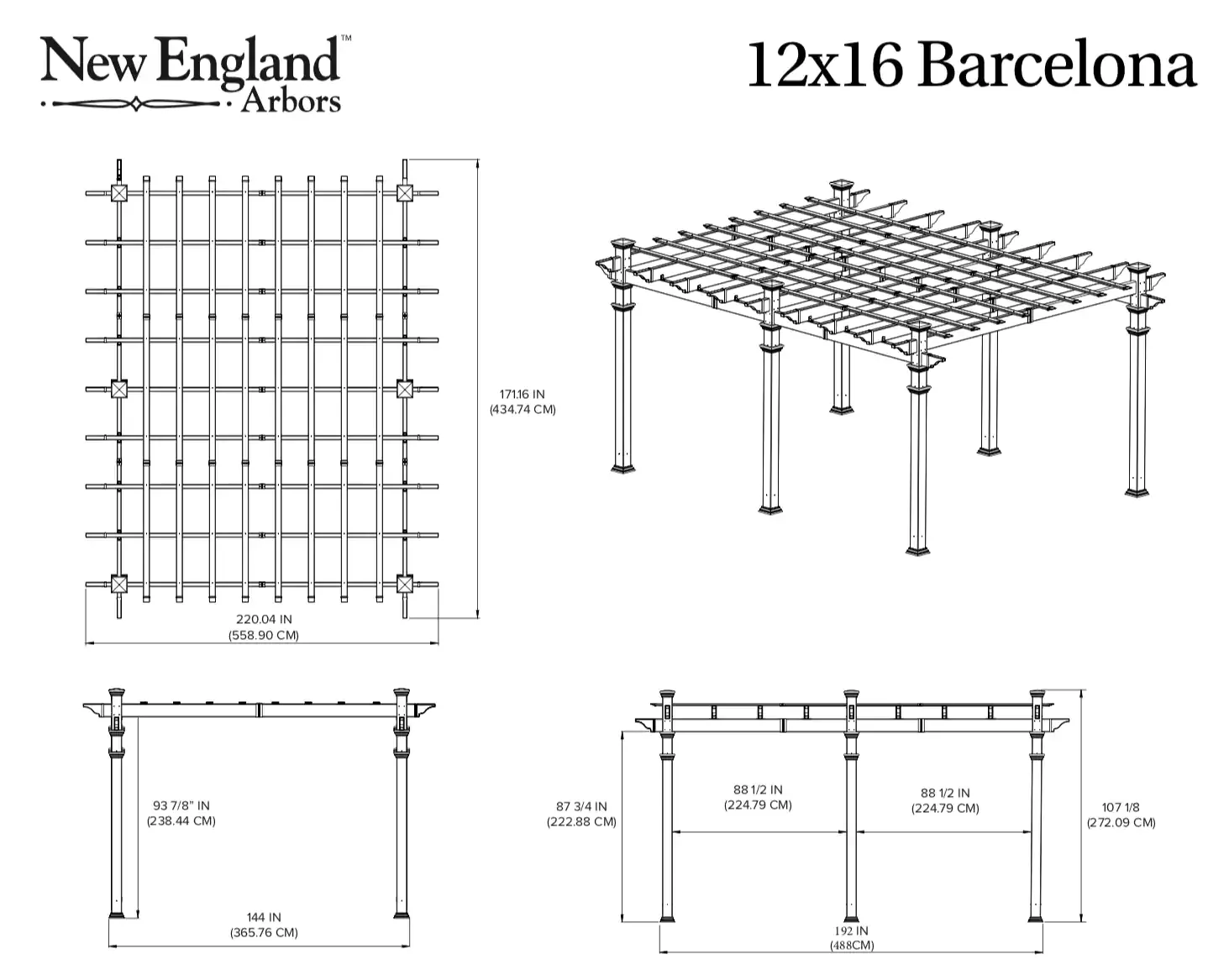 New England™ Arbors

12x16 Barcelona

171.16 IN (434.74 CM)

220.04 IN (558.90 CM)

93 7/8" IN (238.44 CM)

144 IN (365.76 CM)

87 3/4 IN (222.88 CM)

88 1/2 IN (224.79 CM)

88 1/2 IN (224.79 CM)

107 1/8 (272.09 CM)

192 IN (488CM)